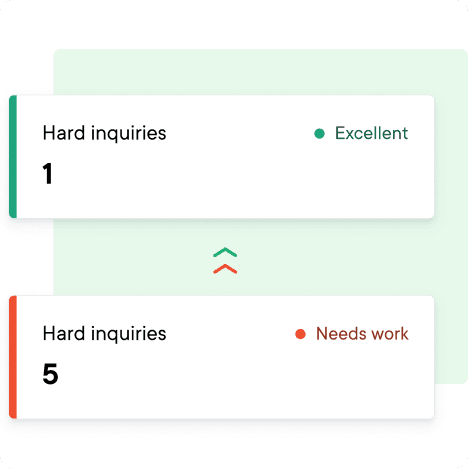 Hard inquiries

Excellent

1

Hard inquiries

Needs work

5