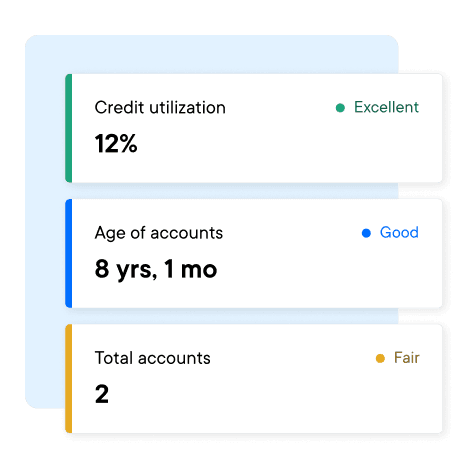 Credit utilization
Excellent
12%

Age of accounts
Good
8 yrs, 1 mo

Total accounts
Fair
2